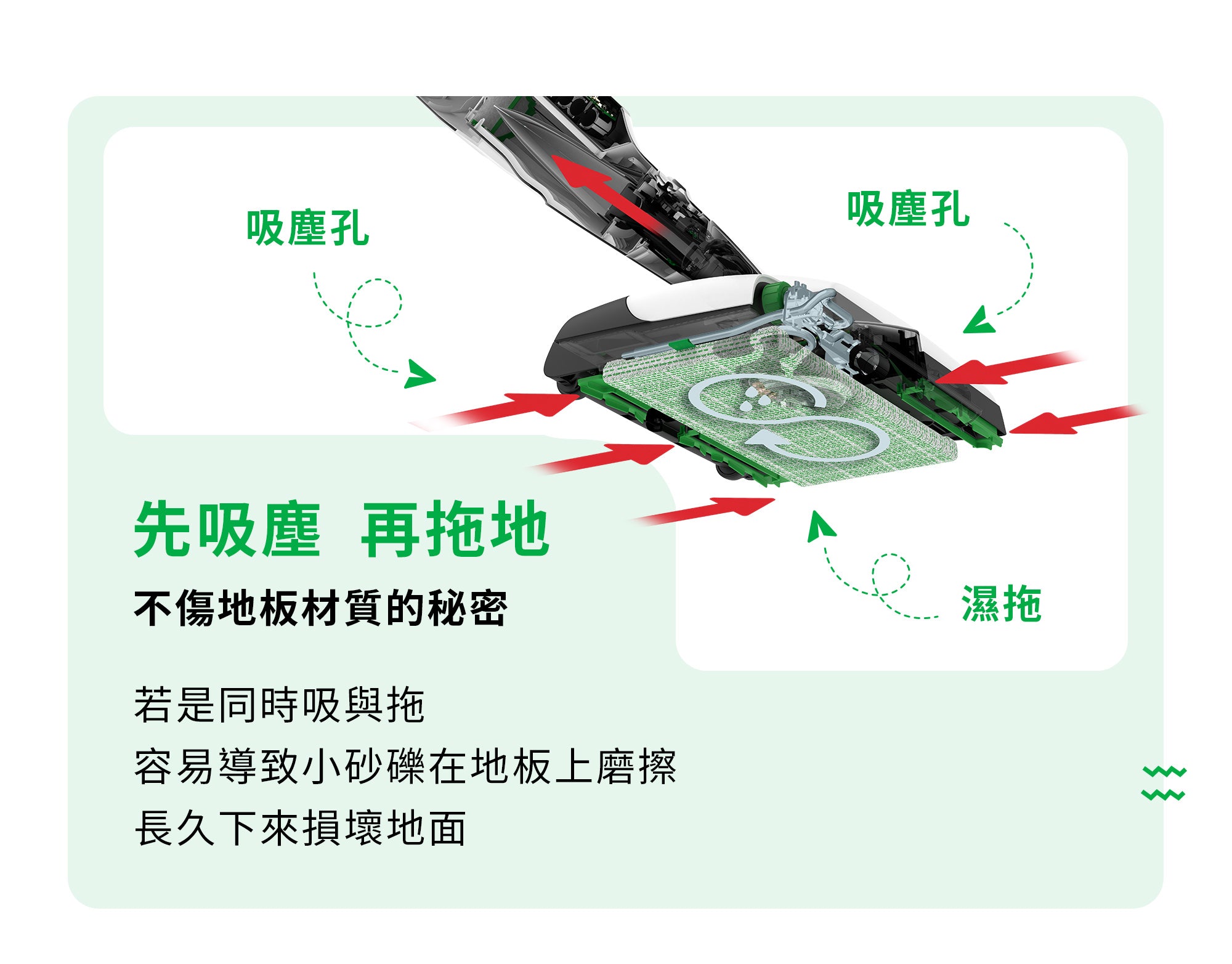 吸塵孔

吸塵孔

濕拖

先吸塵 再拖地

不傷地板材質的秘密

若是同時吸與拖
容易導致小砂礫在地板上磨擦
長久下來損壞地面